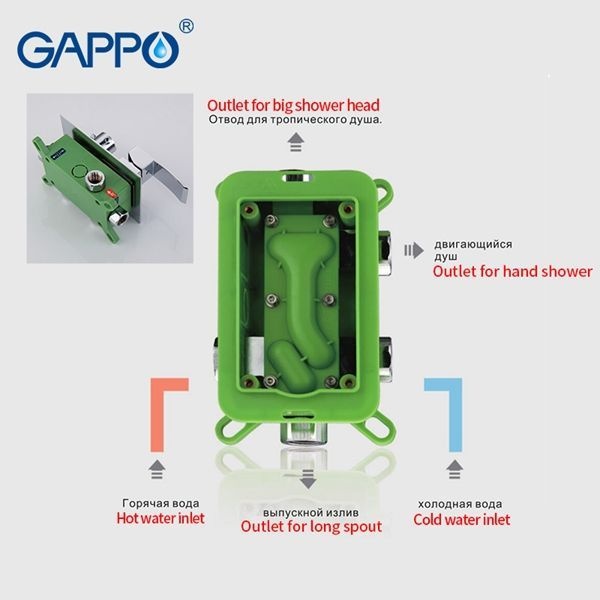 GAPPO®

Outlet for big shower head
Отвод для тропического душа.

двигающийся душ
Outlet for hand shower

Горячая вода
Hot water inlet

выпускной излив
Outlet for long spout

холодная вода
Cold water inlet