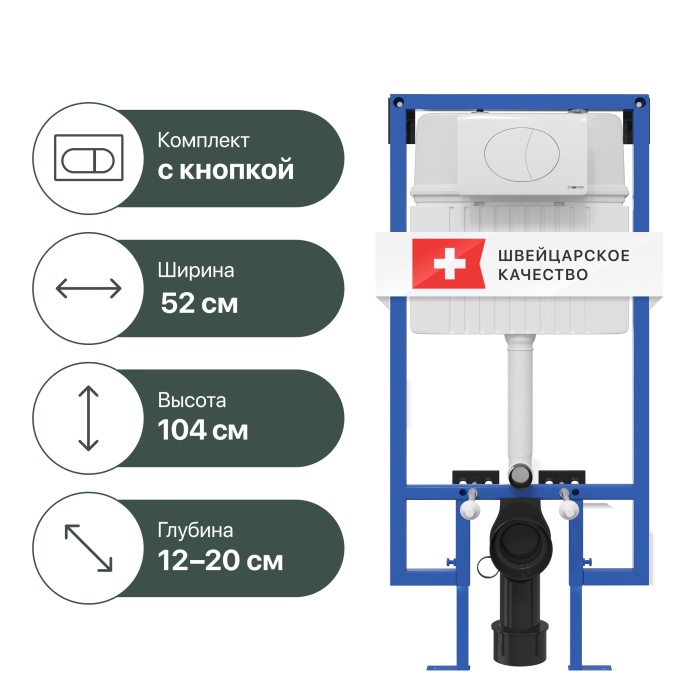 Комплект
с кнопкой

Ширина
52 см

Высота
104 см

Глубина
12–20 см

ШВЕЙЦАРСКОЕ
КАЧЕСТВО