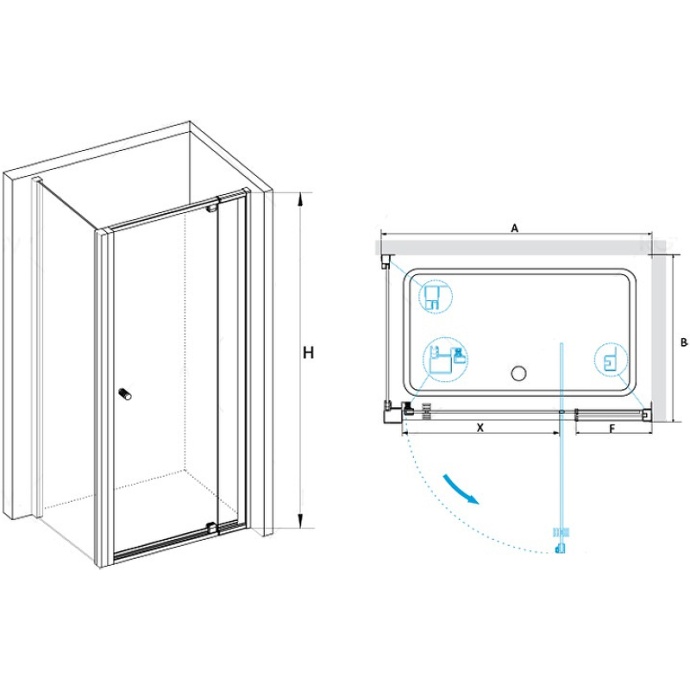 H

A

B

X

F