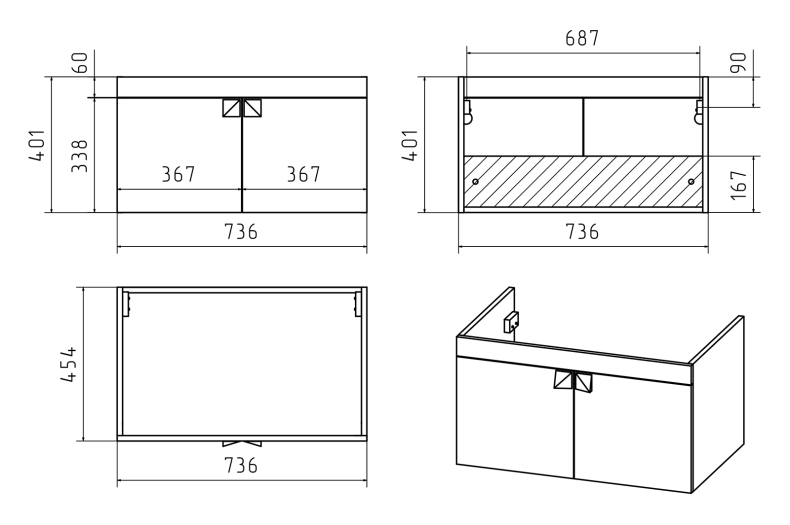 60
401
338
367
367
736
687
90
401
167
736
454
736