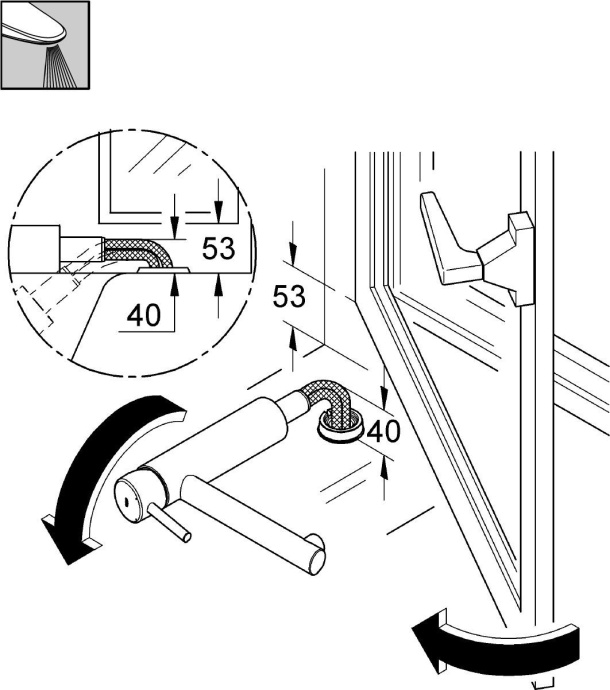 53
40
53
40