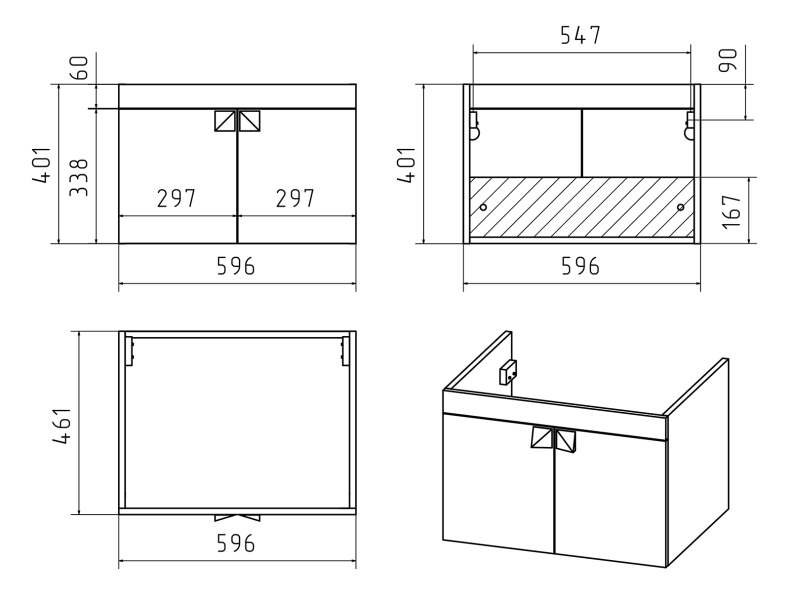 60
401
338
297
297
596
547
90
401
167
596
461
596