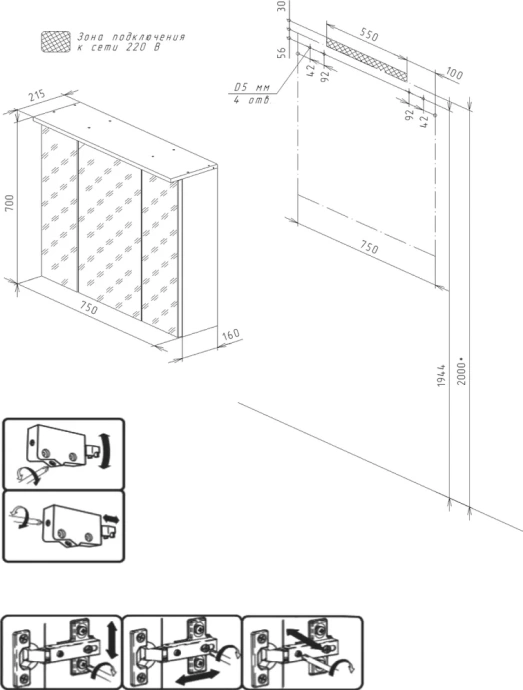 Зона подключения к сети 220 В

215

700

750

160

30

56

550

42

92

100

D5 мм
4 отв.

92

42

750

1944

2000*