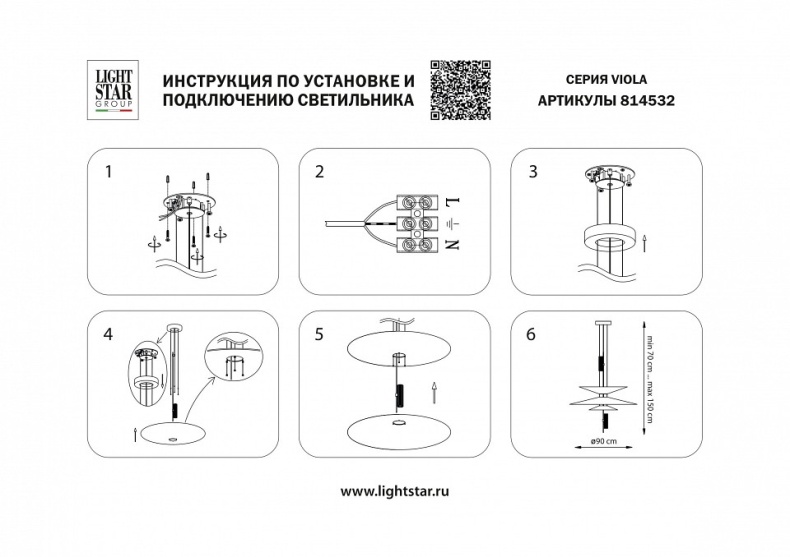 LIGHT STAR GROUP

ИНСТРУКЦИЯ ПО УСТАНОВКЕ И ПОДКЛЮЧЕНИЮ СВЕТИЛЬНИКА

СЕРИЯ VIOLA
АРТИКУЛЫ 814532

1

2

L
N

3

4

5

6

min 70 cm ... max 150 cm

ø90 cm

www.lightstar.ru