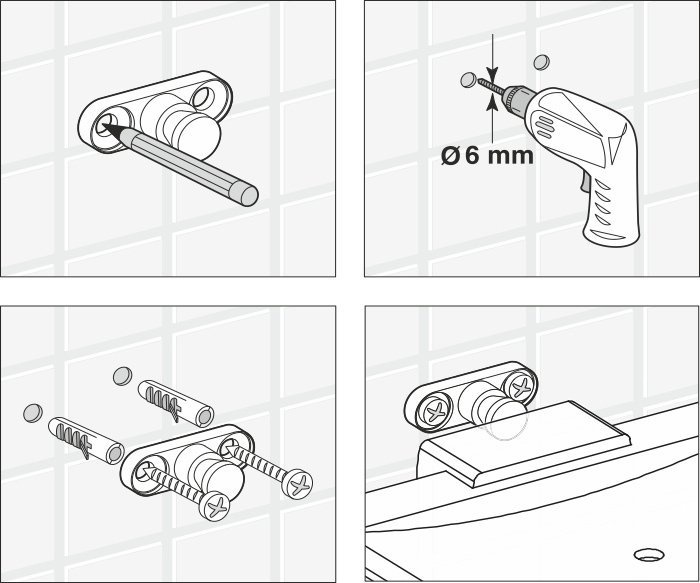 Ø 6 mm