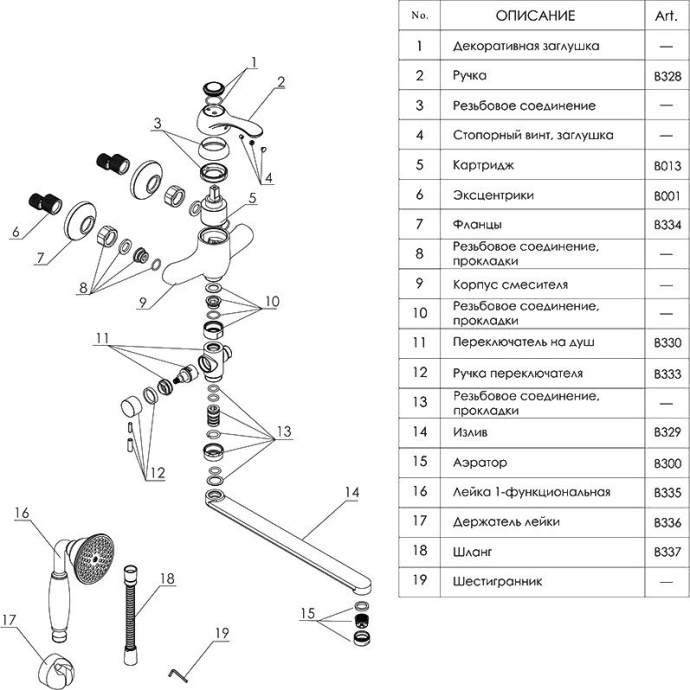 1
2
3
4
5
6
7
8
9
10
11
12
13
14
15
16
17
18
19

| No. | ОПИСАНИЕ | Art. |
|---|---|---|
| 1 | Декоративная заглушка | — |
| 2 | Ручка | B328 |
| 3 | Резьбовое соединение | — |
| 4 | Стопорный винт, заглушка | — |
| 5 | Картридж | B013 |
| 6 | Эксцентрики | B001 |
| 7 | Фланцы | B334 |
| 8 | Резьбовое соединение, прокладки | — |
| 9 | Корпус смесителя | — |
| 10 | Резьбовое соединение, прокладки | — |
| 11 | Переключатель на душ | B330 |
| 12 | Ручка переключателя | B333 |
| 13 | Резьбовое соединение, прокладки | — |
| 14 | Излив | B329 |
| 15 | Аэратор | B300 |
| 16 | Лейка 1-функциональная | B335 |
| 17 | Держатель лейки | B336 |
| 18 | Шланг | B337 |
| 19 | Шестигранник | — |