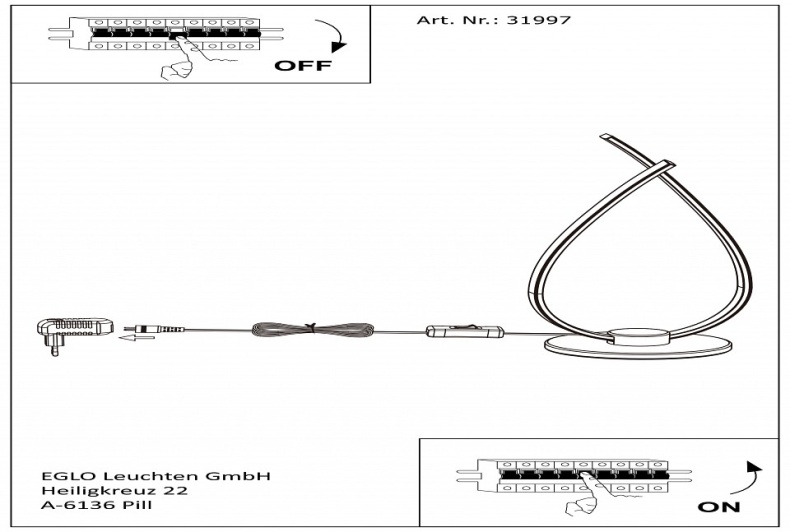 OFF

Art. Nr.: 31997

EGLO Leuchten GmbH
Heiligkreuz 22
A-6136 Pill

ON