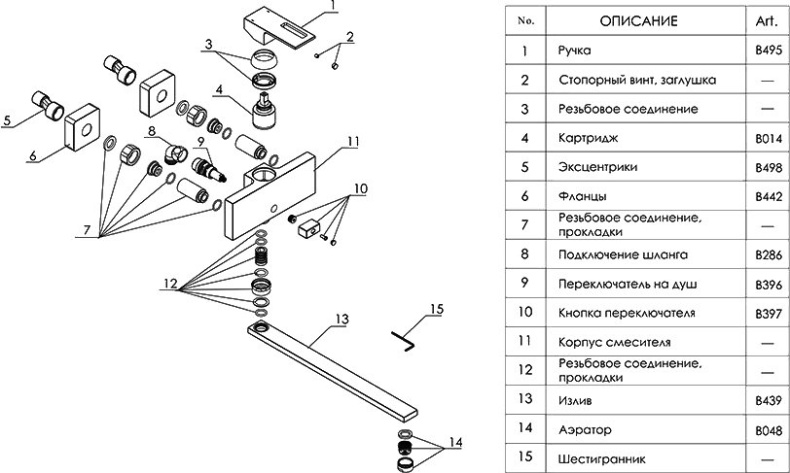 1
2
3
4
5
6
7
8
9
10
11
12
13
14
15

| No. | ОПИСАНИЕ | Art. |
|---|---|---|
| 1 | Ручка | B495 |
| 2 | Стопорный винт, заглушка | — |
| 3 | Резьбовое соединение | — |
| 4 | Картридж | B014 |
| 5 | Эксцентрики | B498 |
| 6 | Фланцы | B442 |
| 7 | Резьбовое соединение, прокладки | — |
| 8 | Подключение шланга | B286 |
| 9 | Переключатель на душ | B396 |
| 10 | Кнопка переключателя | B397 |
| 11 | Корпус смесителя | — |
| 12 | Резьбовое соединение, прокладки | — |
| 13 | Излив | B439 |
| 14 | Аэратор | B048 |
| 15 | Шестигранник | — |