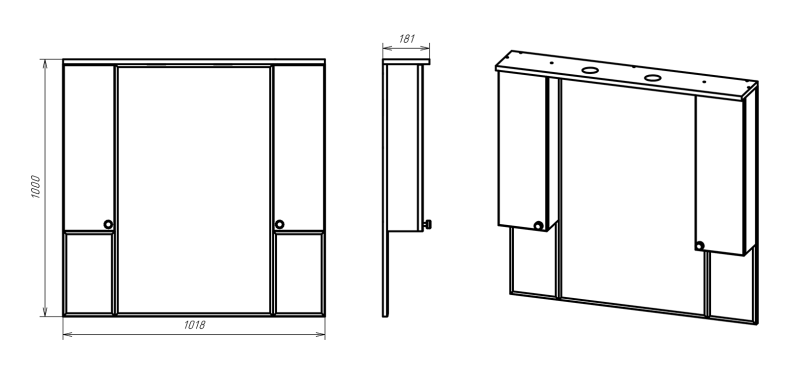 1000
1018
181