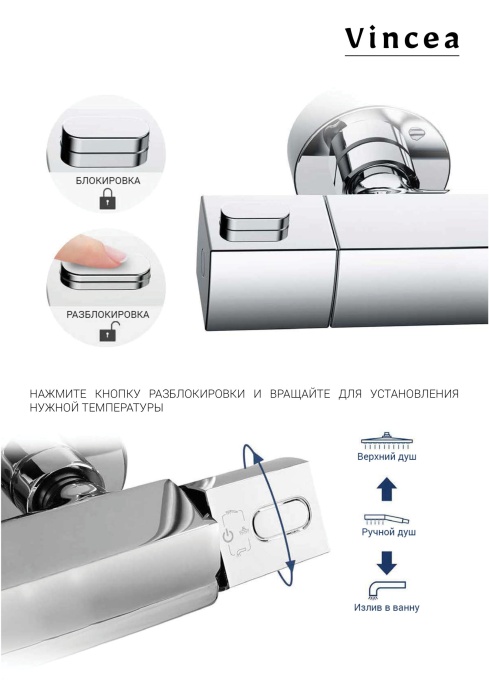 Vincea

БЛОКИРОВКА

РАЗБЛОКИРОВКА

НАЖМИТЕ КНОПКУ РАЗБЛОКИРОВКИ И ВРАЩАЙТЕ ДЛЯ УСТАНОВЛЕНИЯ НУЖНОЙ ТЕМПЕРАТУРЫ

Верхний душ

Ручной душ

Излив в ванну