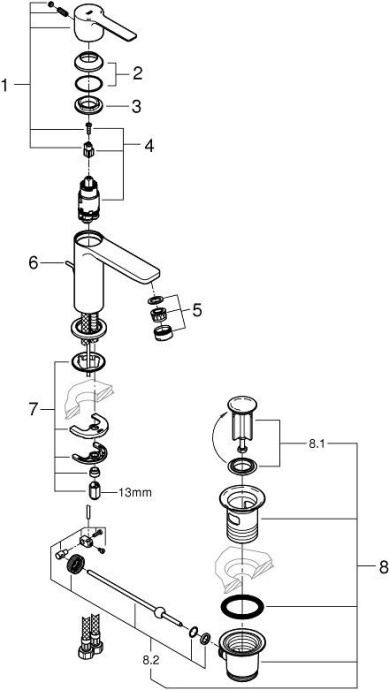 1
2
3
4
6
5
7
13mm
8.1
8
8.2