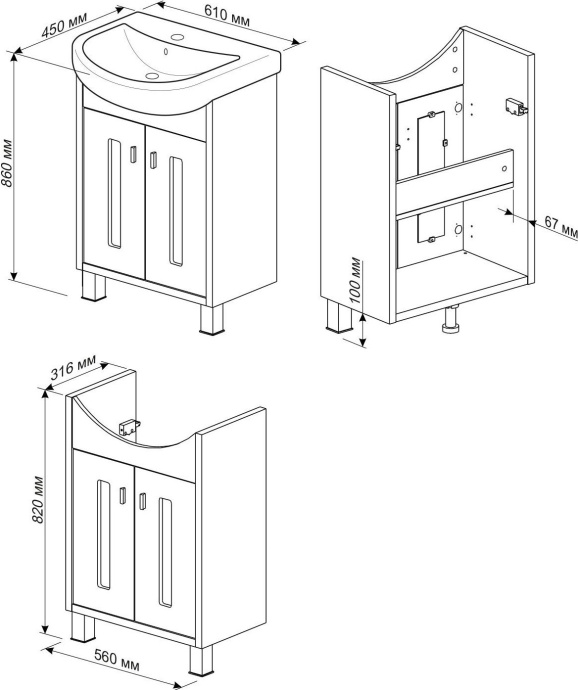 450 мм
610 мм
860 мм
67 мм
100 мм
316 мм
820 мм
560 мм