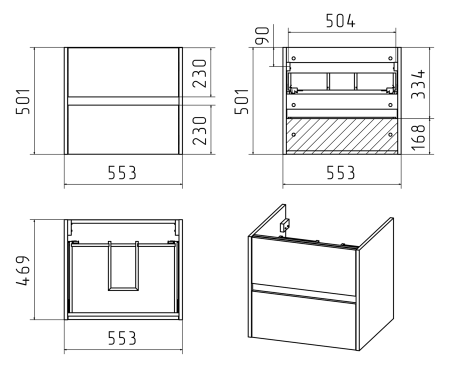 501
230
230
553
504
90
501
334
168
553
469
553