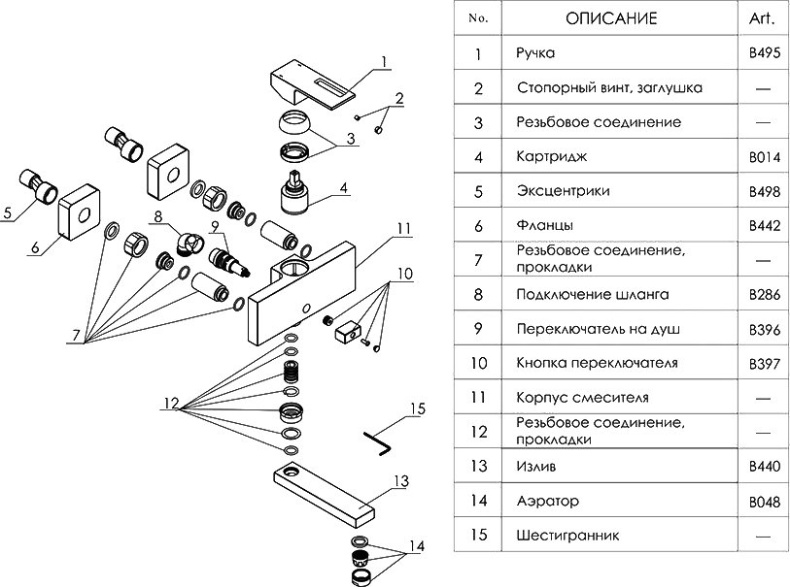 1
2
3
4
5
6
7
8
9
10
11
12
13
14
15

| No. | ОПИСАНИЕ | Art. |
|---|---|---|
| 1 | Ручка | B495 |
| 2 | Стопорный винт, заглушка | — |
| 3 | Резьбовое соединение | — |
| 4 | Картридж | B014 |
| 5 | Эксцентрики | B498 |
| 6 | Фланцы | B442 |
| 7 | Резьбовое соединение, прокладки | — |
| 8 | Подключение шланга | B286 |
| 9 | Переключатель на душ | B396 |
| 10 | Кнопка переключателя | B397 |
| 11 | Корпус смесителя | — |
| 12 | Резьбовое соединение, прокладки | — |
| 13 | Излив | B440 |
| 14 | Аэратор | B048 |
| 15 | Шестигранник | — |