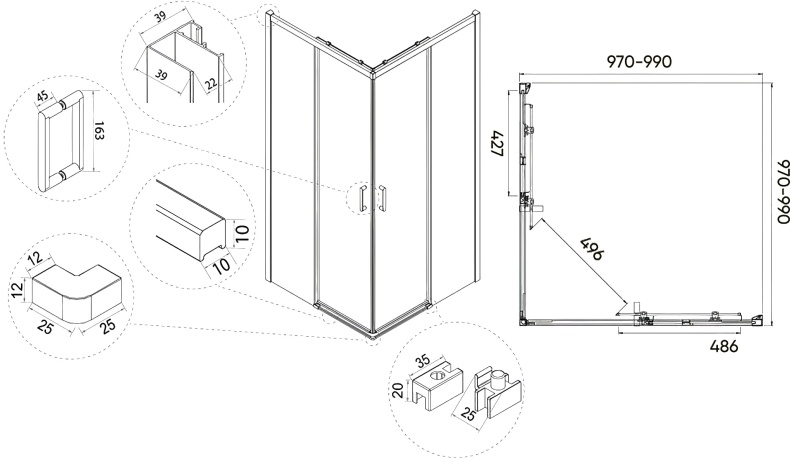 39
39
22
45
163
10
10
12
12
25
25
35
20
25
970-990
427
970-990
496
486