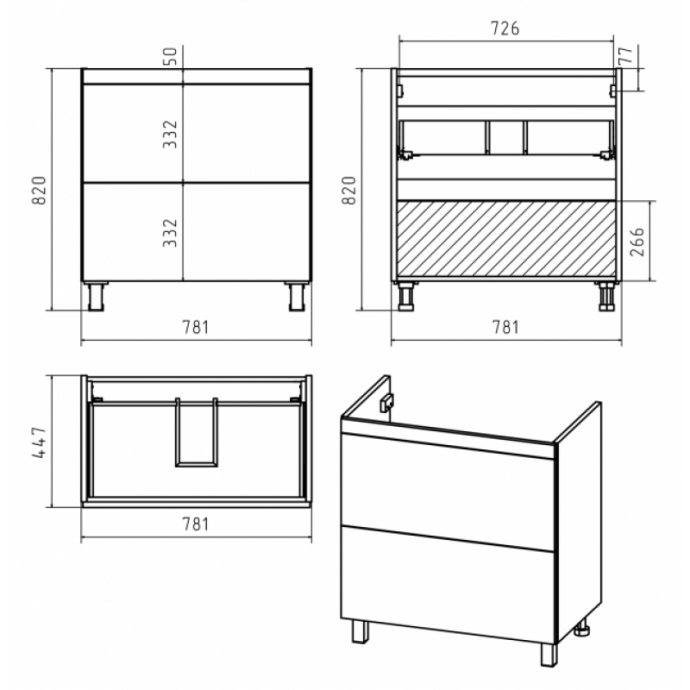 50
332
332
820
781
726
77
820
266
781
447
781