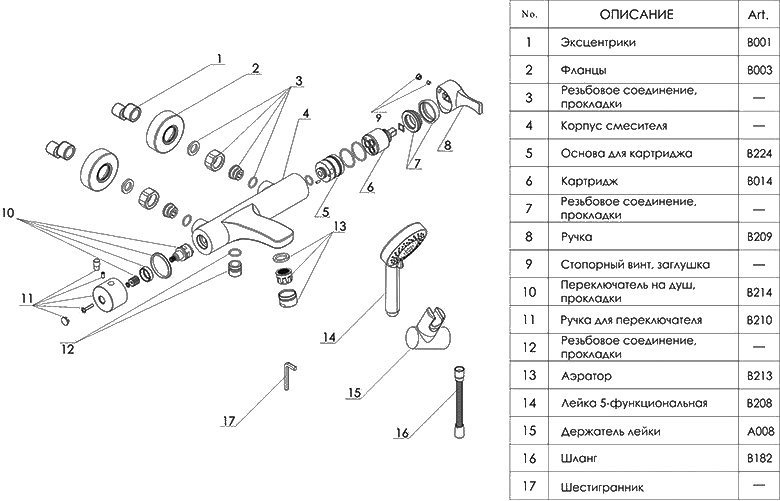 1
2
3
4
9
8
7
6
5
10
13
11
12
14
15
17
16

| No. | ОПИСАНИЕ | Art. |
|---|---|---|
| 1 | Эксцентрики | B001 |
| 2 | Фланцы | B003 |
| 3 | Резьбовое соединение, прокладки | — |
| 4 | Корпус смесителя | — |
| 5 | Основа для картриджа | B224 |
| 6 | Картридж | B014 |
| 7 | Резьбовое соединение, прокладки | — |
| 8 | Ручка | B209 |
| 9 | Стопорный винт, заглушка | — |
| 10 | Переключатель на душ, прокладки | B214 |
| 11 | Ручка для переключателя | B210 |
| 12 | Резьбовое соединение, прокладки | — |
| 13 | Аэратор | B213 |
| 14 | Лейка 5-функциональная | B208 |
| 15 | Держатель лейки | A008 |
| 16 | Шланг | B182 |
| 17 | Шестигранник | — |