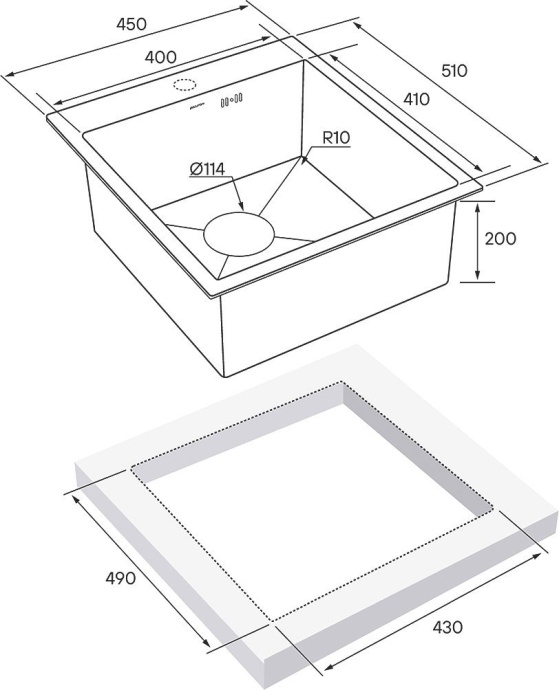 450
400
510
410
R10
Ø114
200
490
430