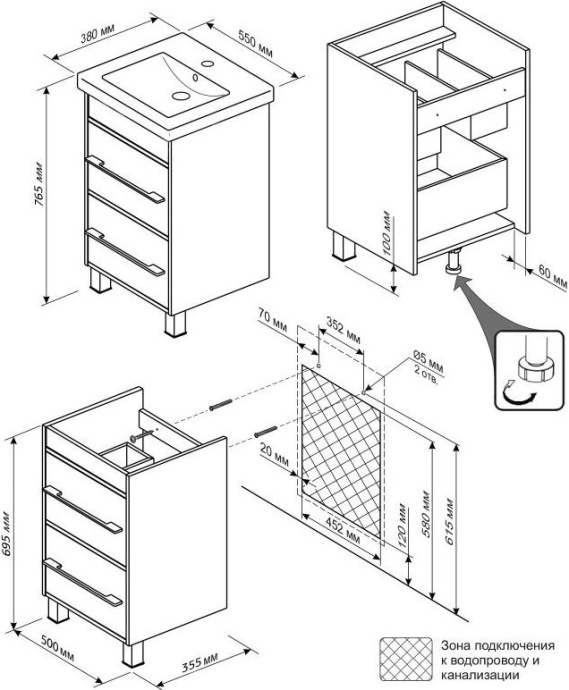 380 мм
550 мм
765 мм
100 мм
60 мм
70 мм
352 мм
Ø5 мм
2 отв.
20 мм
452 мм
120 мм
580 мм
615 мм
695 мм
500 мм
355 мм

Зона подключения к водопроводу и канализации