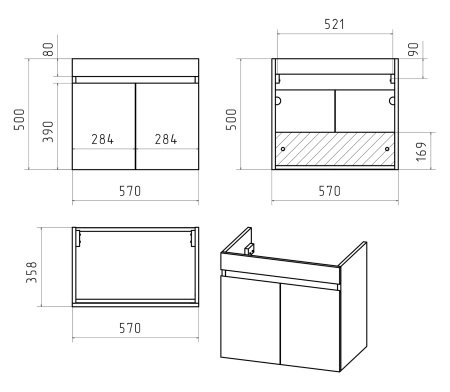 80
500
390
284
284
570
521
90
500
169
570
358
570